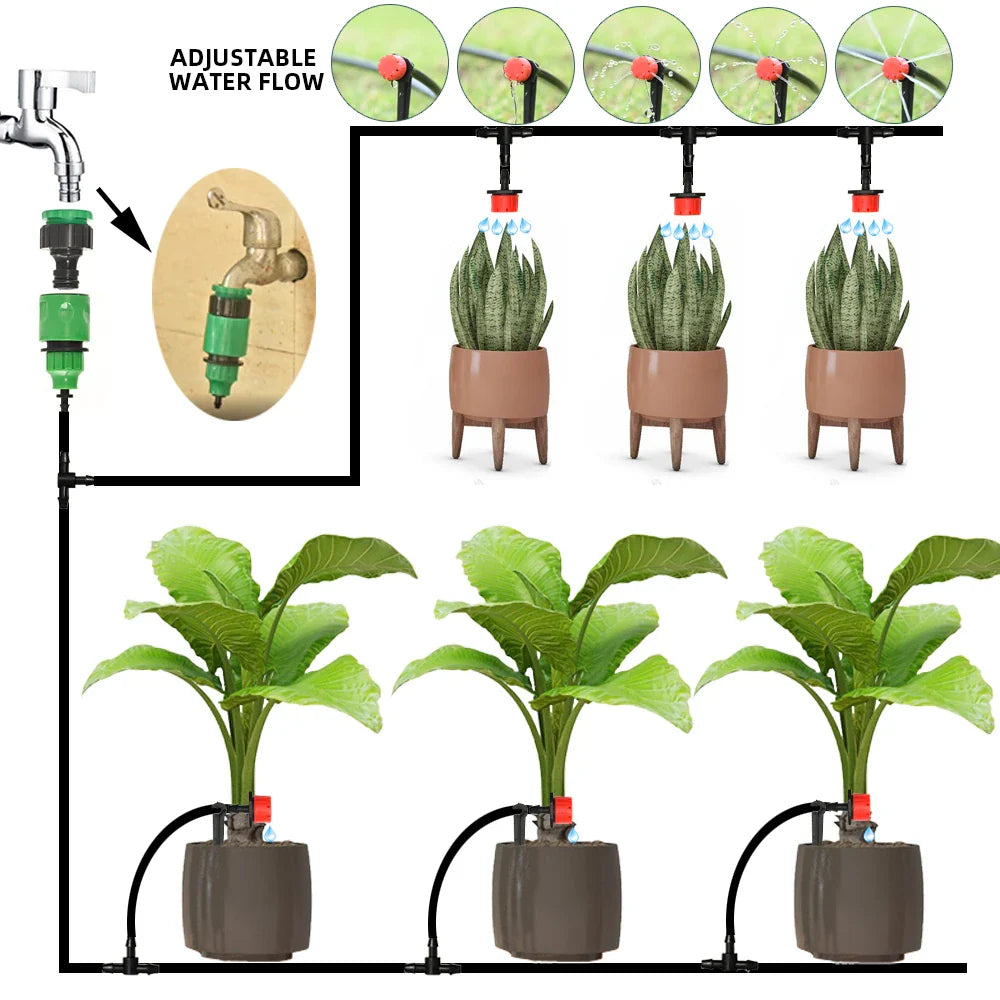 ADJUSTABLE WATER FLOW