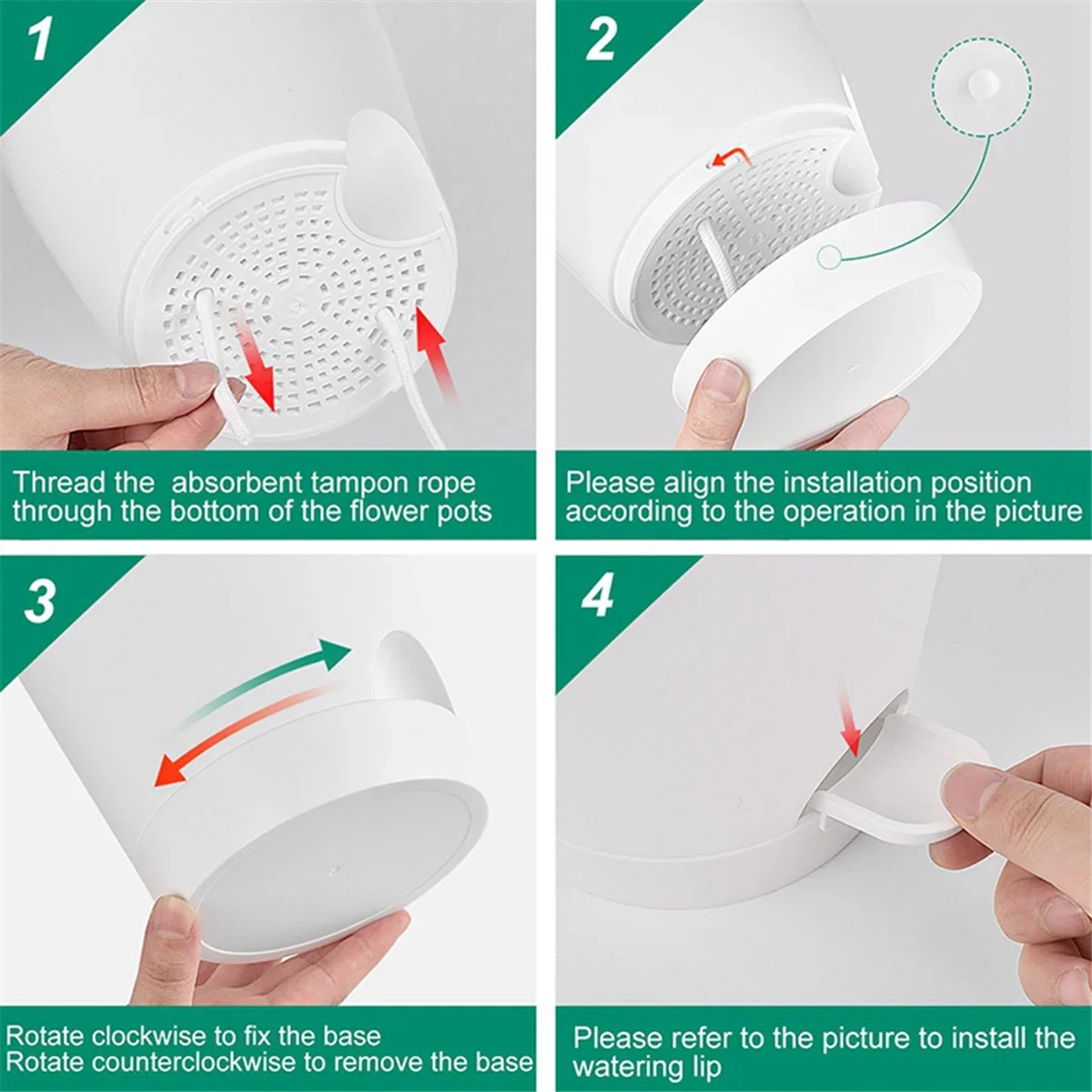 1

Thread the absorbent tampon rope through the bottom of the flower pots

2

Please align the installation position according to the operation in the picture

3

Rotate clockwise to fix the base
Rotate counterclockwise to remove the base

4

Please refer to the picture to install the watering lip