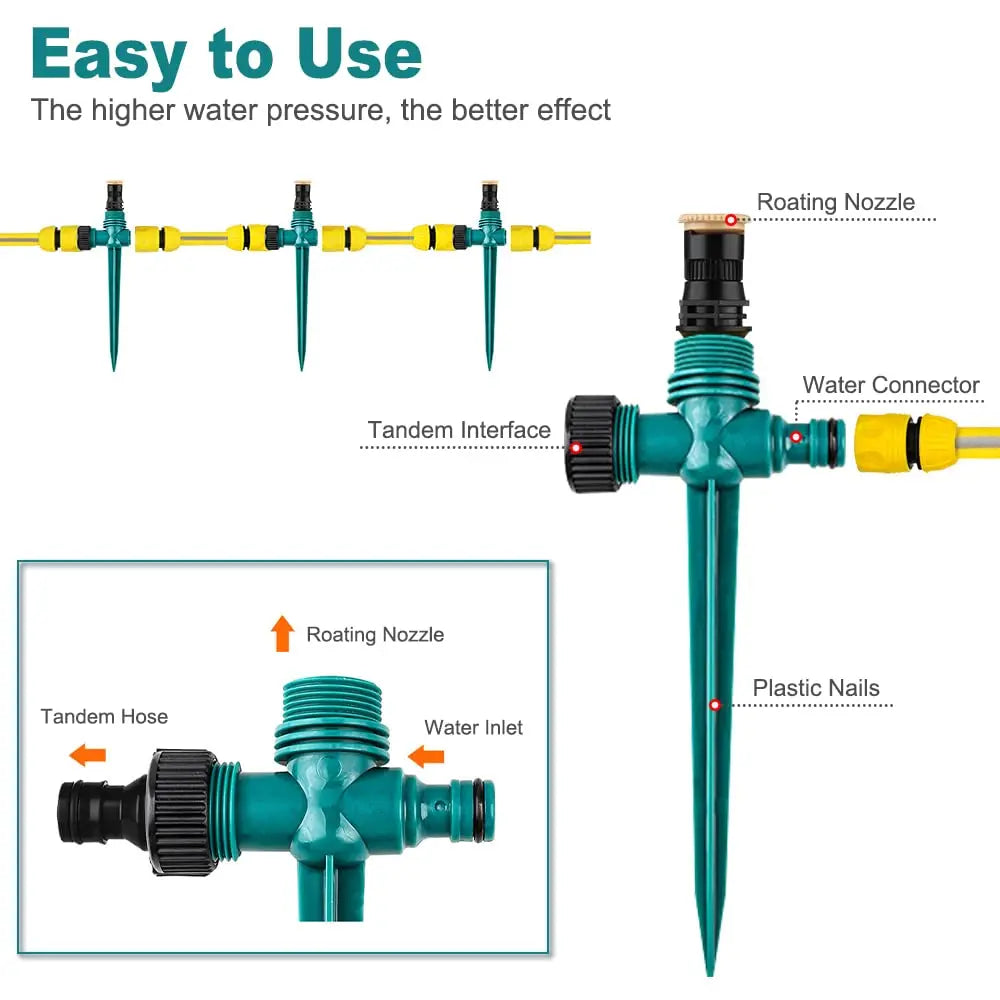 Easy to Use

The higher water pressure, the better effect

Roating Nozzle

Water Connector

Tandem Interface

Plastic Nails

Roating Nozzle

Tandem Hose

Water Inlet