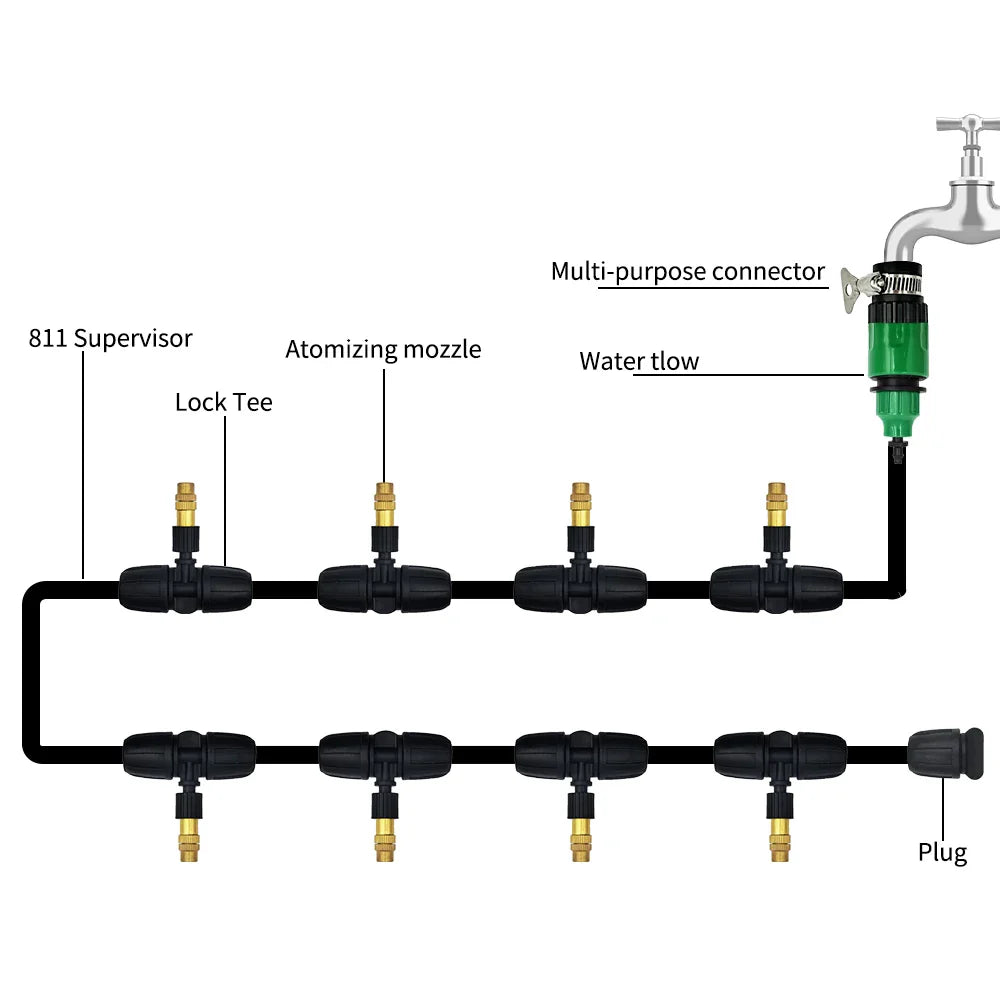 Multi-purpose connector

811 Supervisor

Atomizing mozzle

Water tlow

Lock Tee

Plug