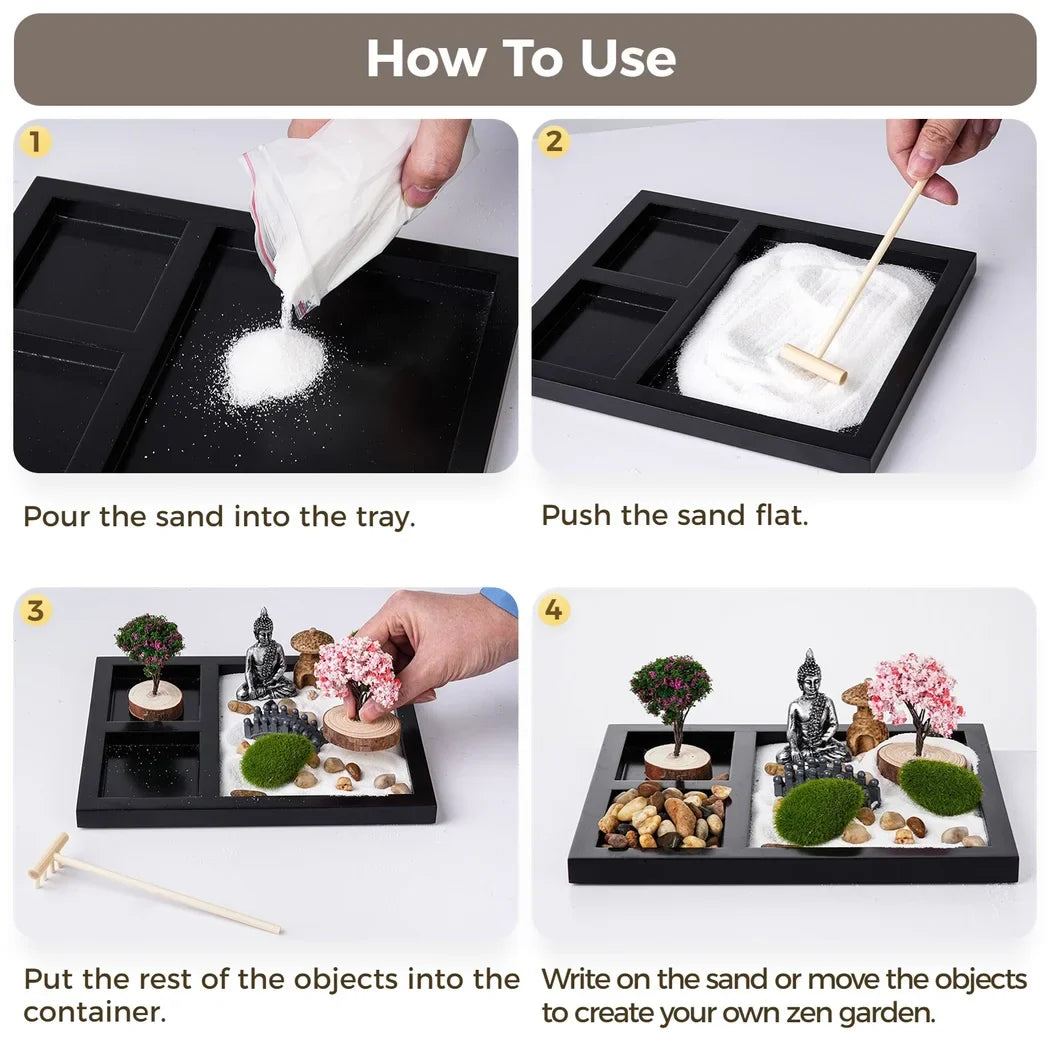 How To Use

1

Pour the sand into the tray.

2

Push the sand flat.

3

Put the rest of the objects into the container.

4

Write on the sand or move the objects to create your own zen garden.